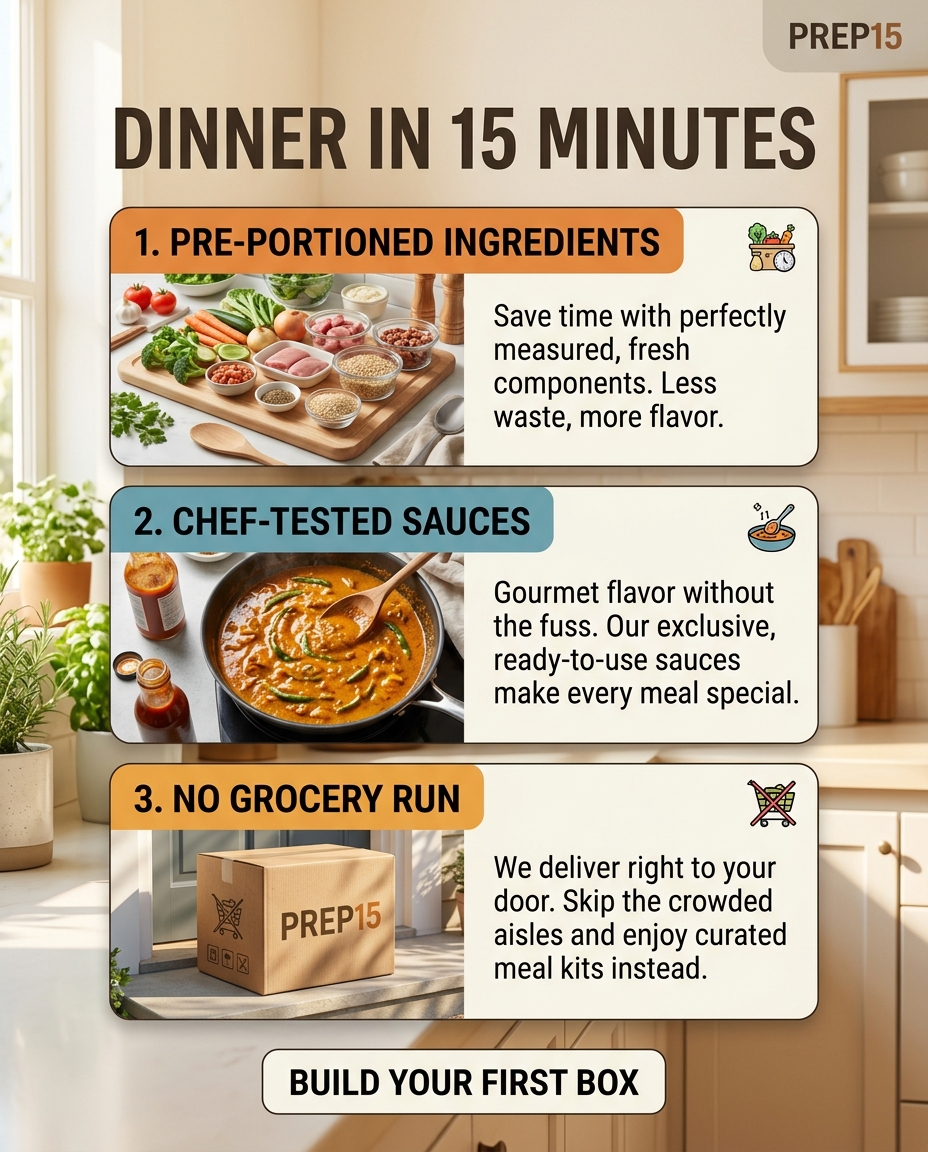 PREP15

DINNER IN 15 MINUTES

1. PRE-PORTIONED INGREDIENTS

Save time with perfectly measured, fresh components. Less waste, more flavor.

2. CHEF-TESTED SAUCES

Gourmet flavor without the fuss. Our exclusive, ready-to-use sauces make every meal special.

3. NO GROCERY RUN

PREP15

We deliver right to your door. Skip the crowded aisles and enjoy curated meal kits instead.

BUILD YOUR FIRST BOX