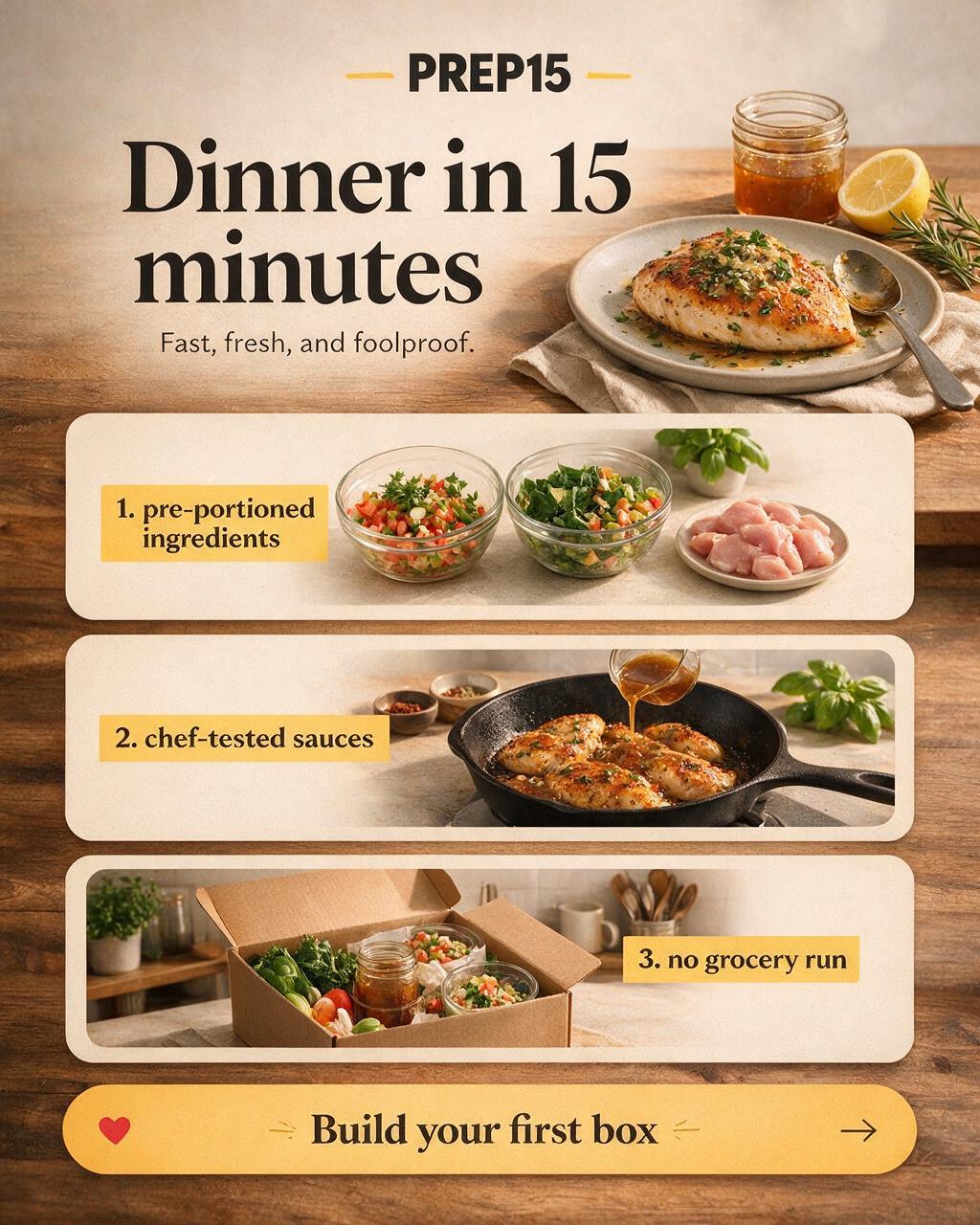 PREP15

Dinner in 15 minutes

Fast, fresh, and foolproof.

1. pre-portioned ingredients

2. chef-tested sauces

3. no grocery run

Build your first box →